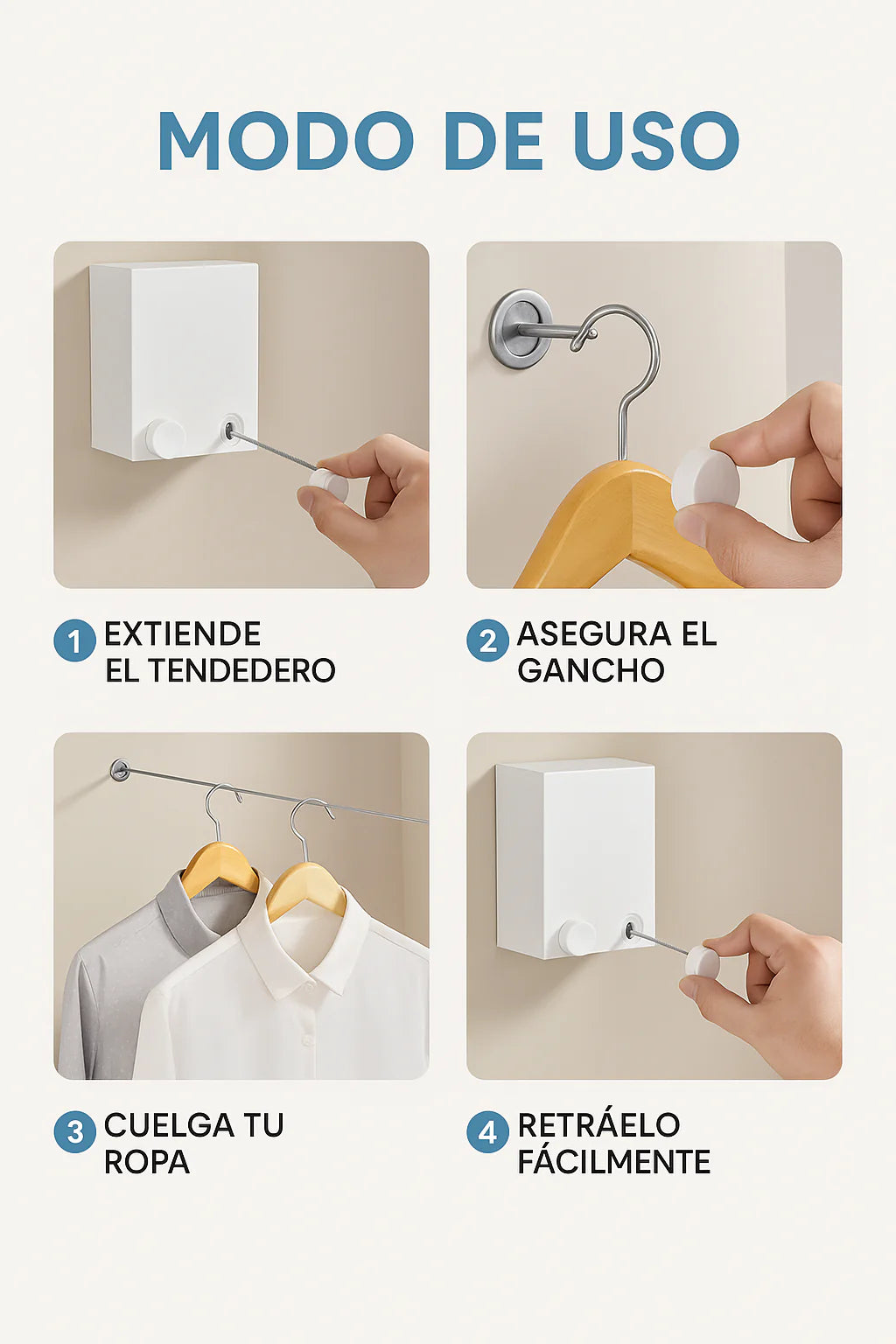 MODO DE USO

1 EXTIENDE EL TENDEDERO

2 ASEGURA EL GANCHO

3 CUELGA TU ROPA

4 RETRÁELO FÁCILMENTE