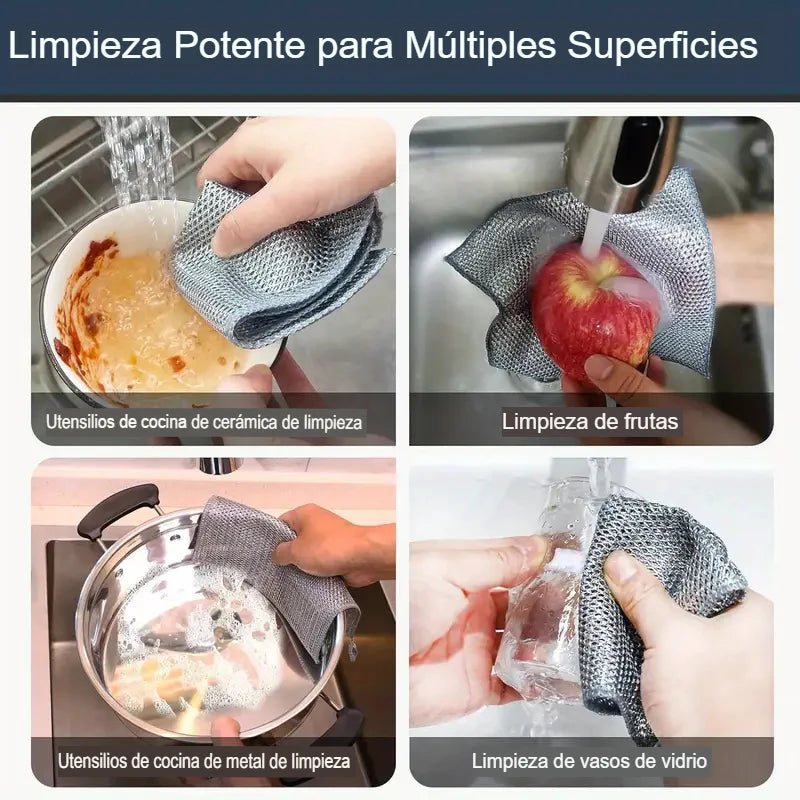 Limpieza Potente para Múltiples Superficies

Utensilios de cocina de cerámica de limpieza

Limpieza de frutas

Utensilios de cocina de metal de limpieza

Limpieza de vasos de vidrio